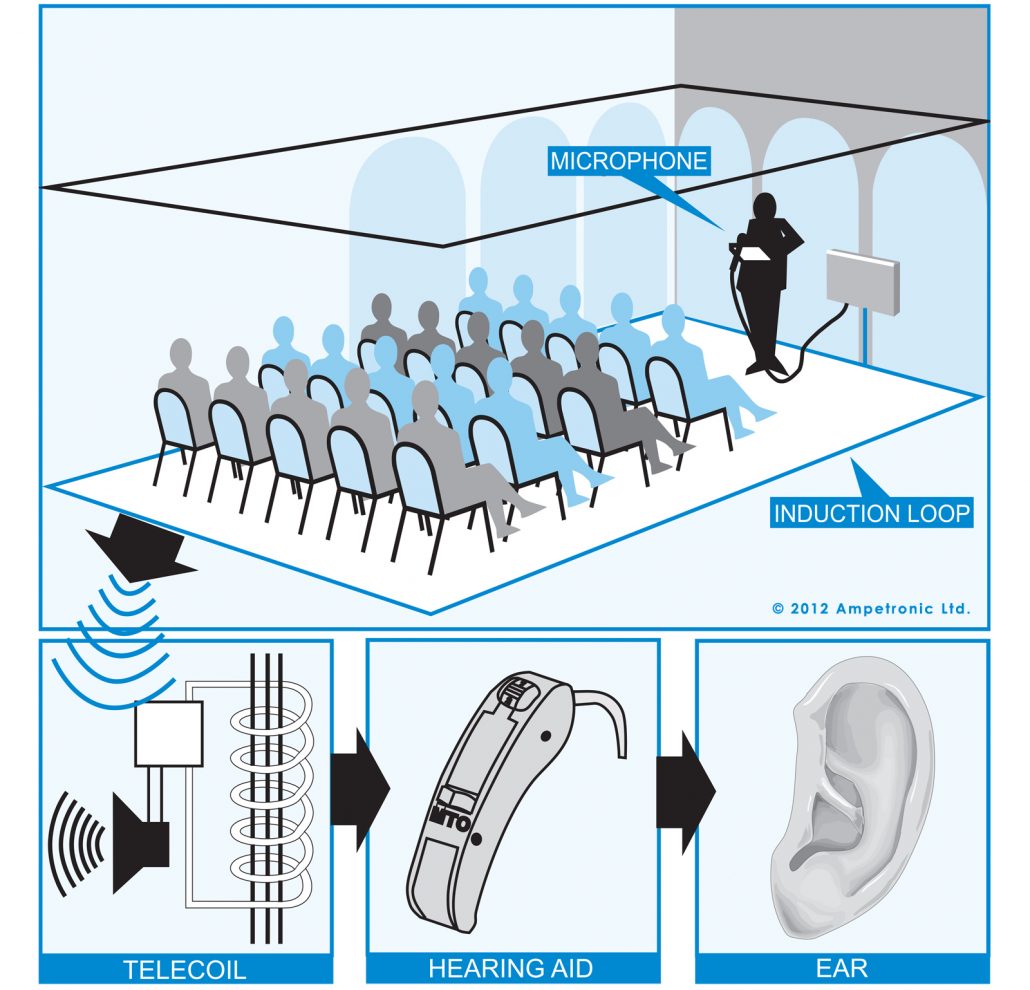 MICROPHONE

INDUCTION LOOP

© 2012 Ampetronic Ltd.

MTO

TELECOIL

HEARING AID

EAR